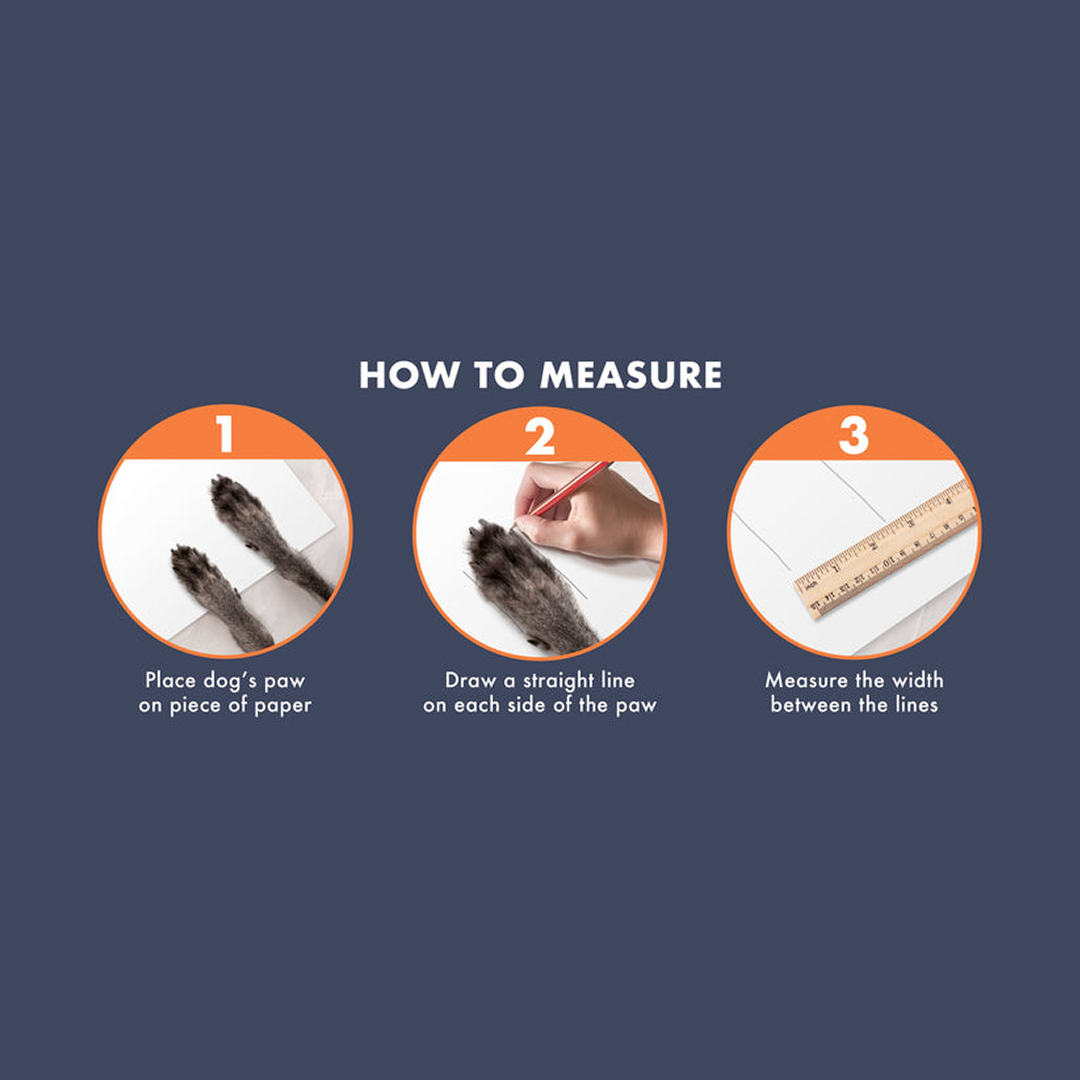 HOW TO MEASURE

1

Place dog's paw on piece of paper

2

Draw a straight line on each side of the paw

3

Measure the width between the lines